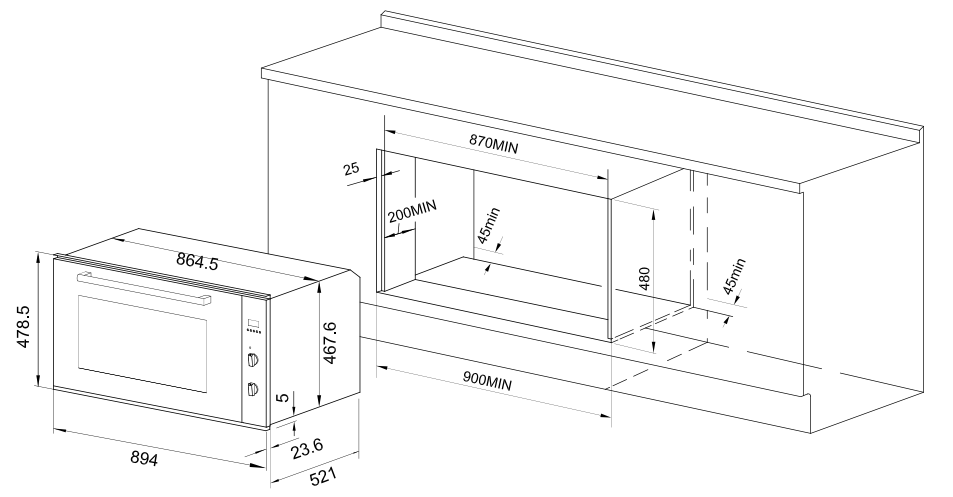 870MIN
25
200MIN
45min
480
45min
900MIN
864.5
478.5
467.6
5
23.6
894
521